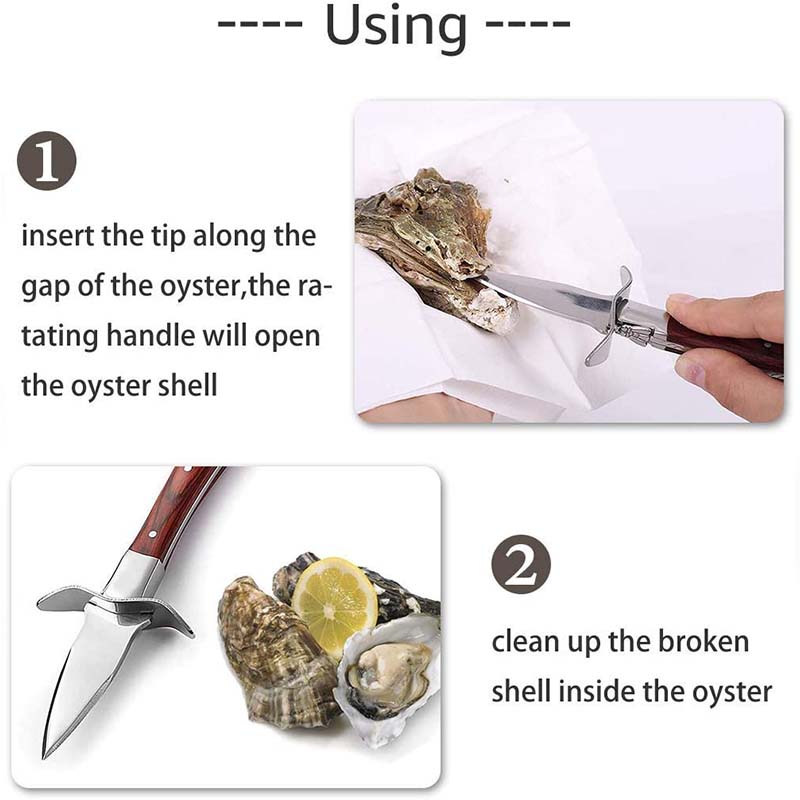 ---- Using ----

1

insert the tip along the gap of the oyster,the ratating handle will open the oyster shell

2

clean up the broken shell inside the oyster